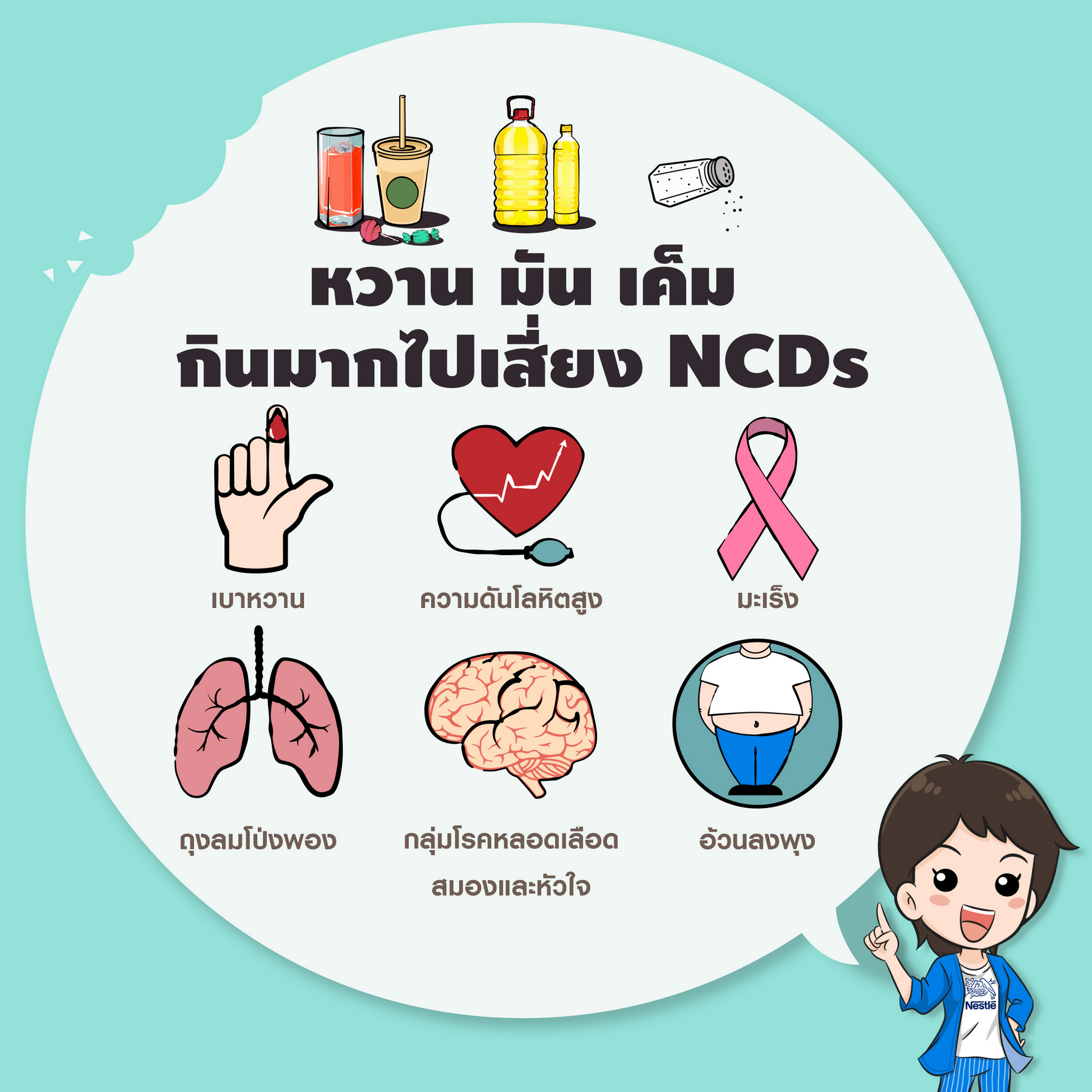 หวาน มัน เค็ม
กินมากไปเสี่ยง NCDs

เบาหวาน

ความดันโลหิตสูง

มะเร็ง

ถุงลมโป่งพอง

กลุ่มโรคหลอดเลือดสมองและหัวใจ

อ้วนลงพุง

Nestlé